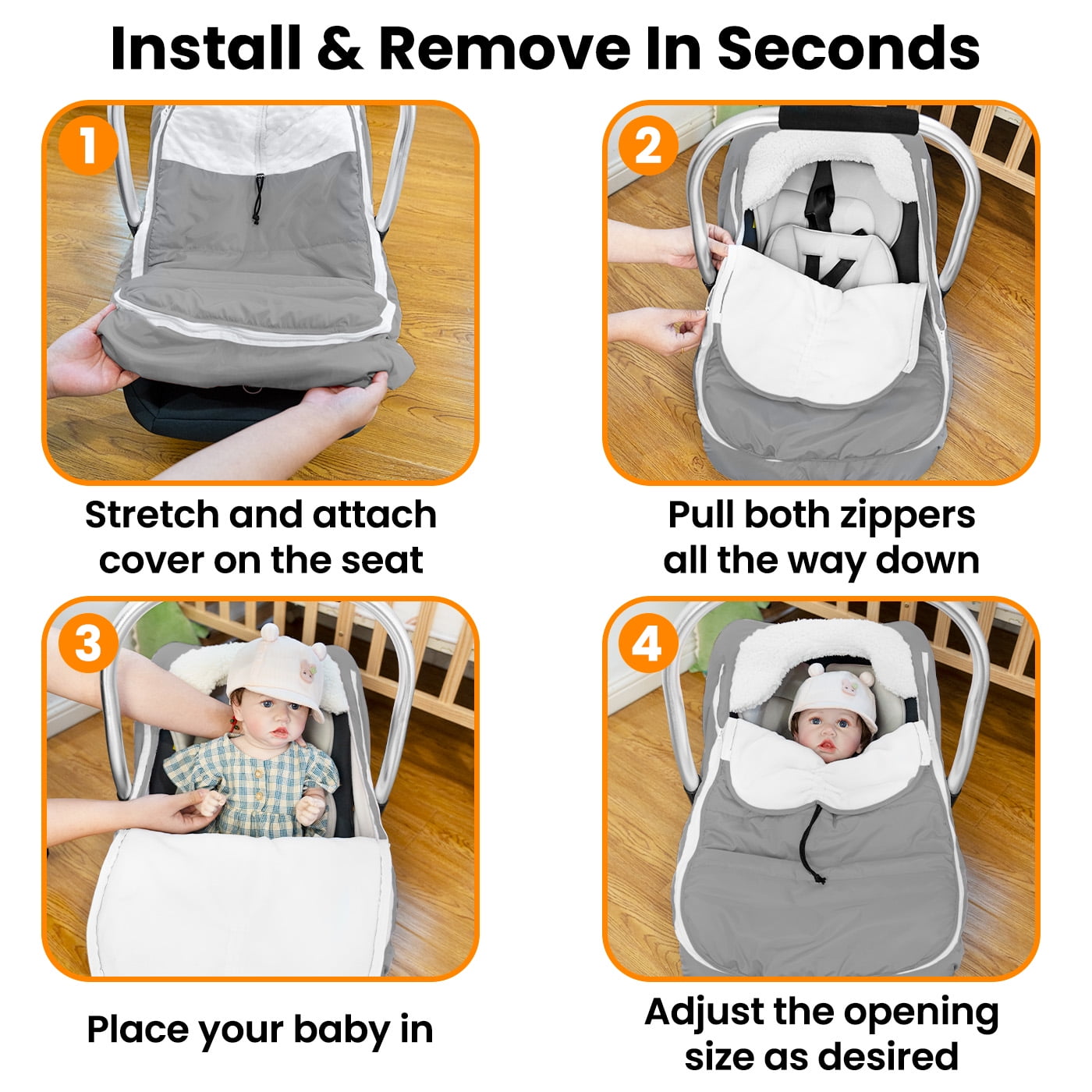 Install & Remove In Seconds

1

Stretch and attach cover on the seat

2

Pull both zippers all the way down

3

Place your baby in

4

Adjust the opening size as desired