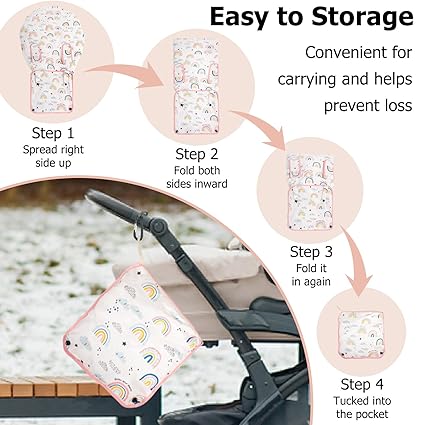 Easy to Storage

Convenient for carrying and helps prevent loss

Step 1
Spread right side up

Step 2
Fold both sides inward

Step 3
Fold it in again

Step 4
Tucked into the pocket