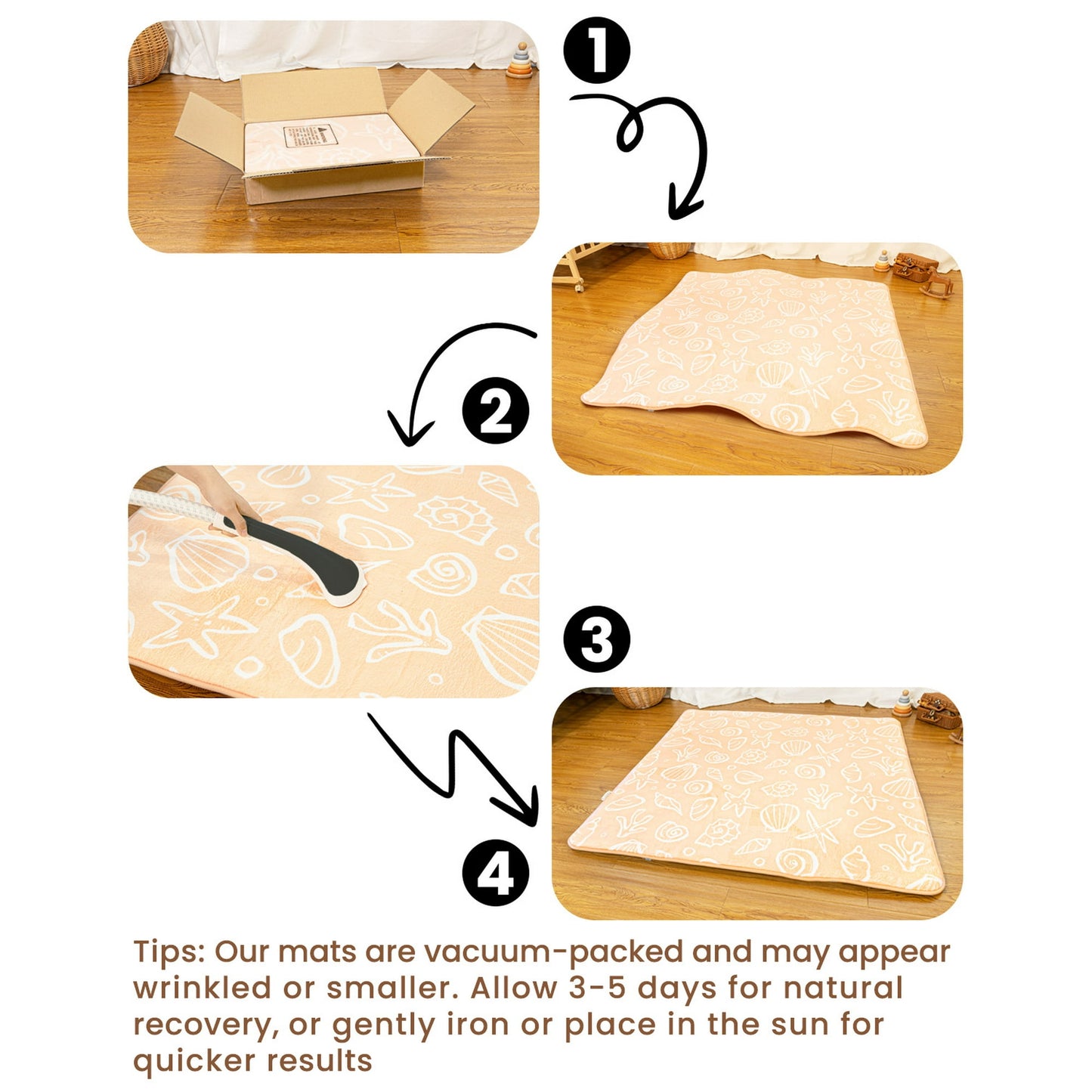 1

2

3

4

Tips: Our mats are vacuum-packed and may appear wrinkled or smaller. Allow 3-5 days for natural recovery, or gently iron or place in the sun for quicker results